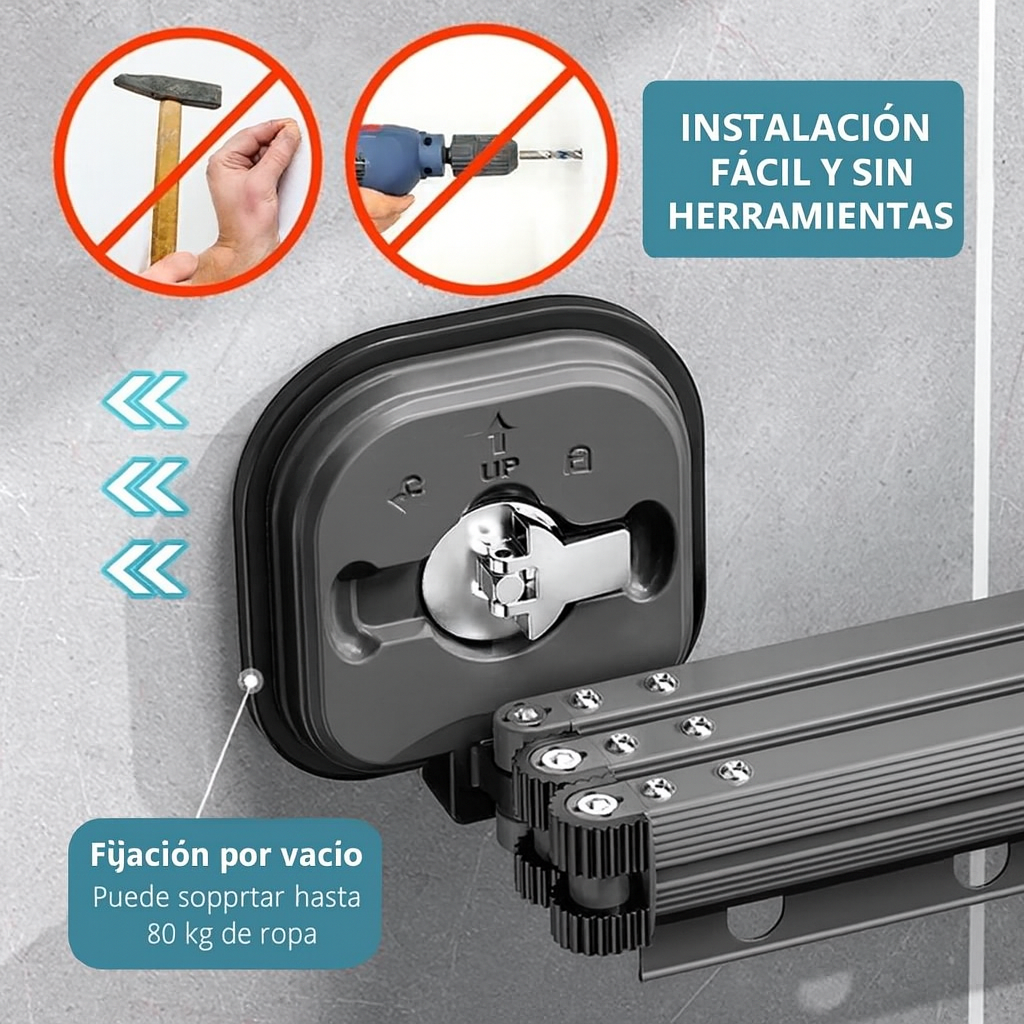 INSTALACIÓN FÁCIL Y SIN HERRAMIENTAS

UP

Fijación por vacio
Puede sopprtar hasta 80 kg de ropa