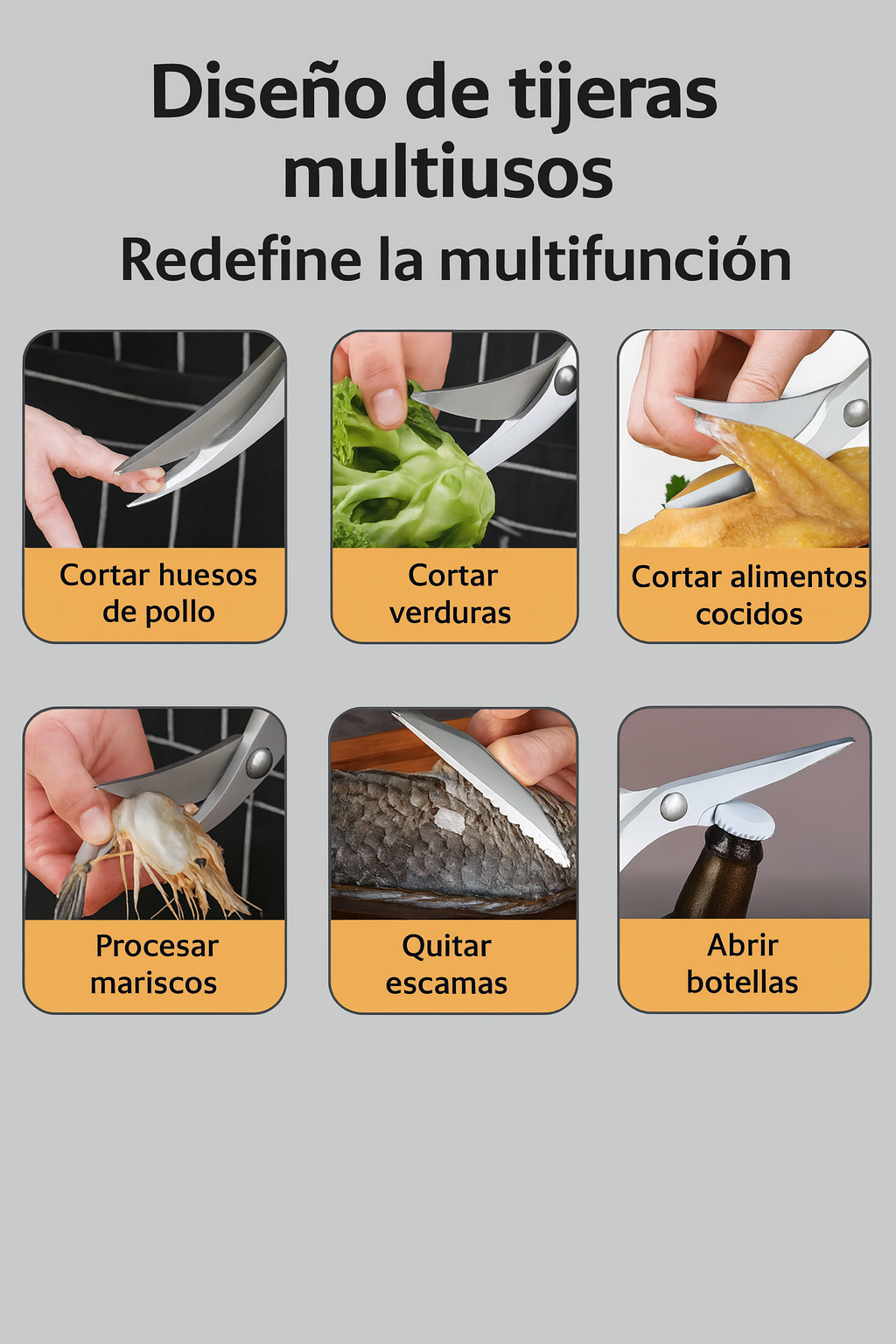 Diseño de tijeras multiusos

Redefine la multifunción

Cortar huesos de pollo

Cortar verduras

Cortar alimentos cocidos

Procesar mariscos

Quitar escamas

Abrir botellas